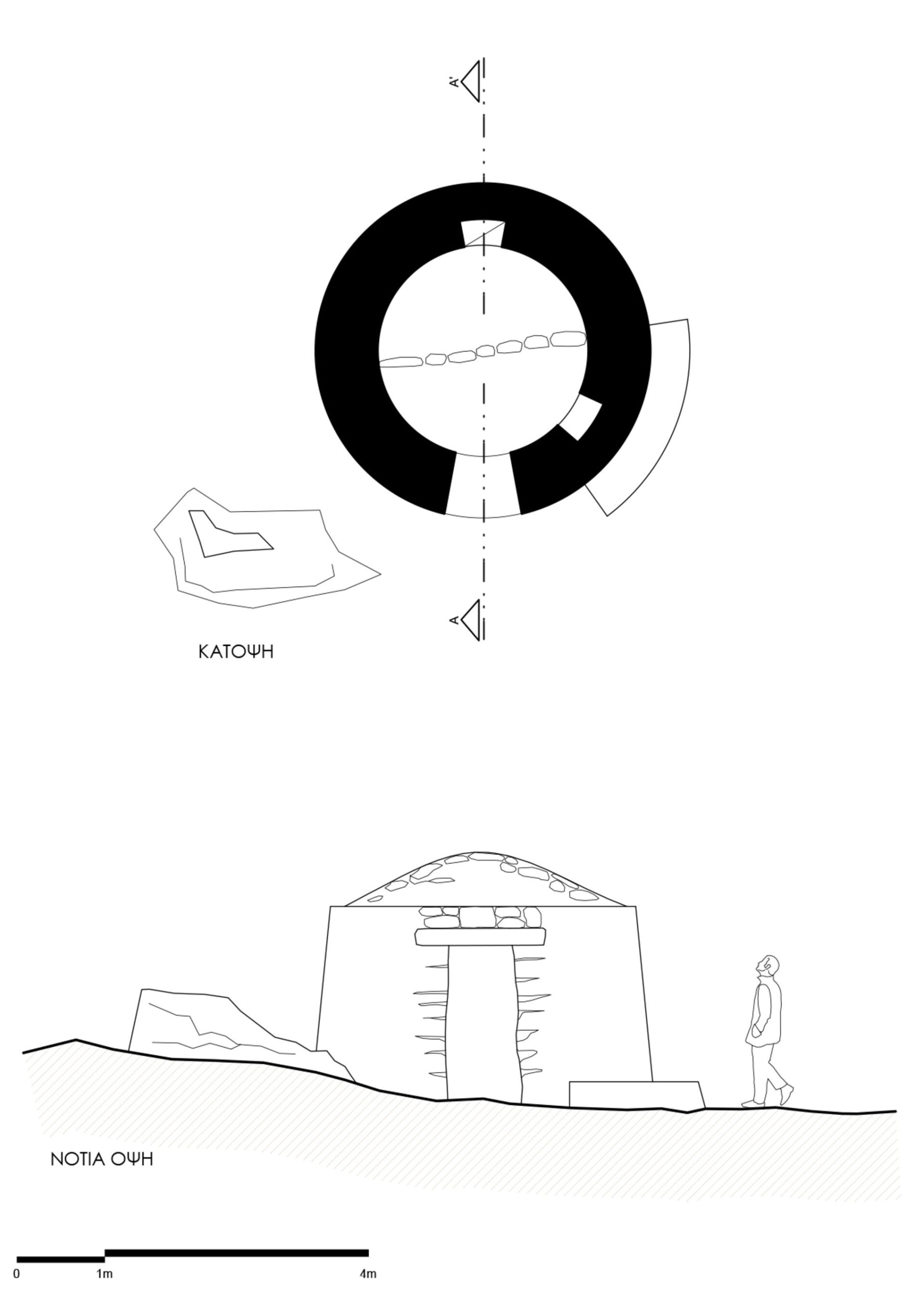 Α'

Α

ΚΑΤΟΨΗ

ΝΟΤΙΑ ΟΨΗ

0 1m 4m