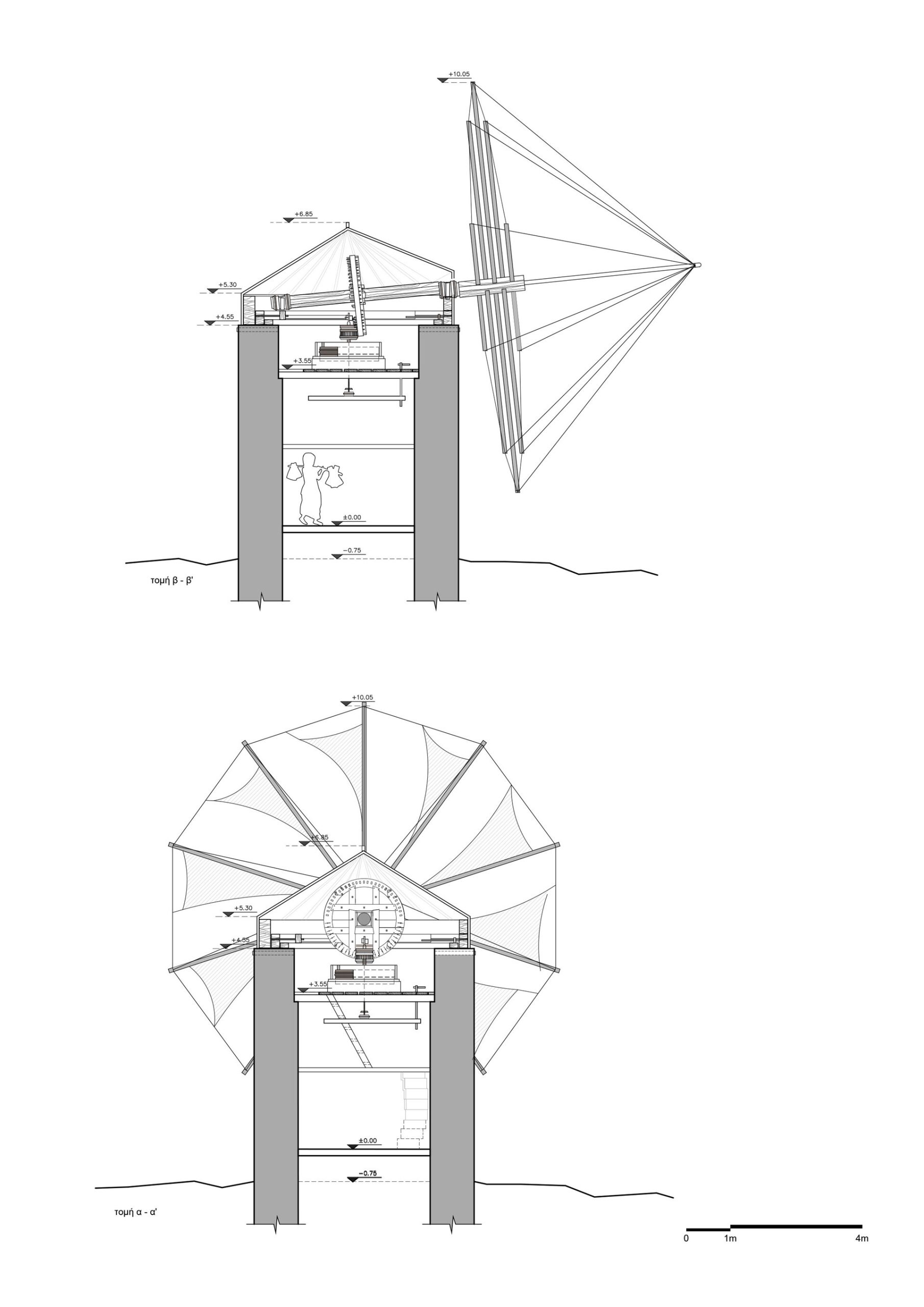 +10.05

+6.85

+5.30

+4.55

+3.55

±0.00

−0.75

τομή β - β'

+10.05

+6.85

+5.30

+4.55

+3.55

±0.00

−0.75

τομή α - α'

0 1m 4m