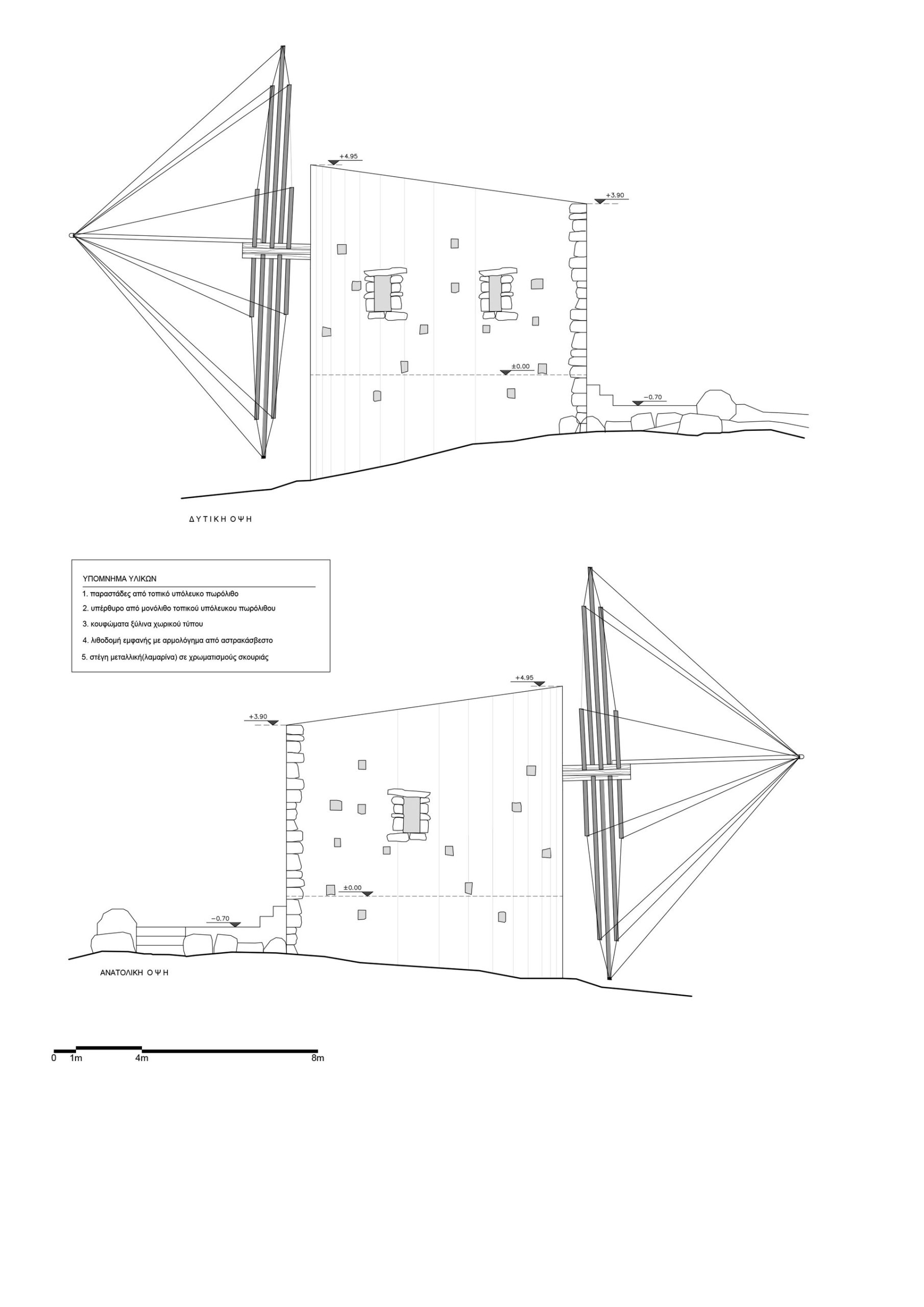 +4.95

+3.90

±0.00

−0.70

ΔΥΤΙΚΗ ΟΨΗ

ΥΠΟΜΝΗΜΑ ΥΛΙΚΩΝ

1. παραστάδες από τοπικό υπόλευκο πωρόλιθο

2. υπέρθυρο από μονόλιθο τοπικού υπόλευκου πωρόλιθου

3. κουφώματα ξύλινα χωρικού τύπου

4. λιθοδομή εμφανής με αρμολόγημα από αστρακάσβεστο

5. στέγη μεταλλική(λαμαρίνα) σε χρωματισμούς σκουριάς

+4.95

+3.90

±0.00

−0.70

ΑΝΑΤΟΛΙΚΗ ΟΨΗ

0 1m 4m 8m