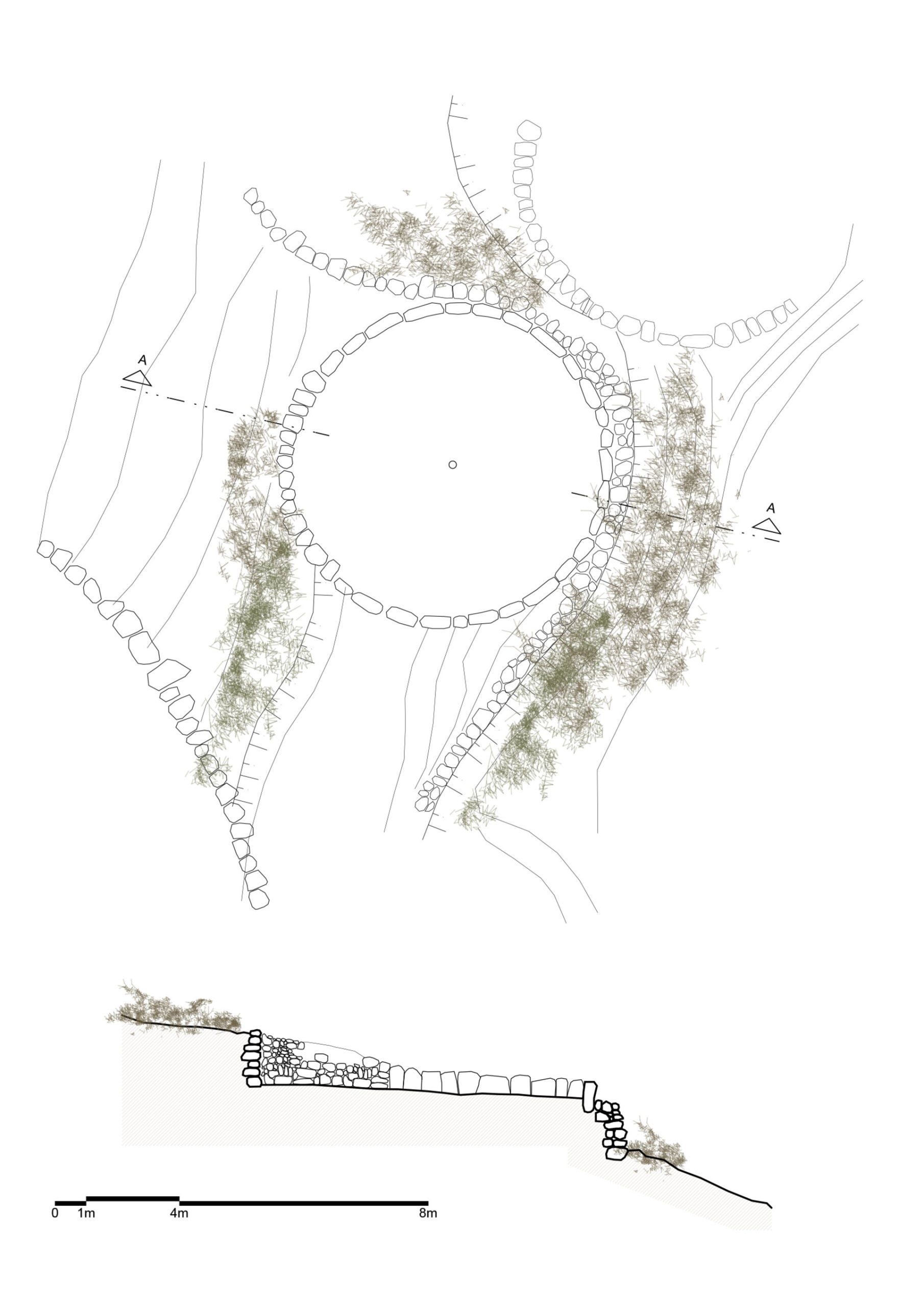 A

A

0 1m 4m 8m